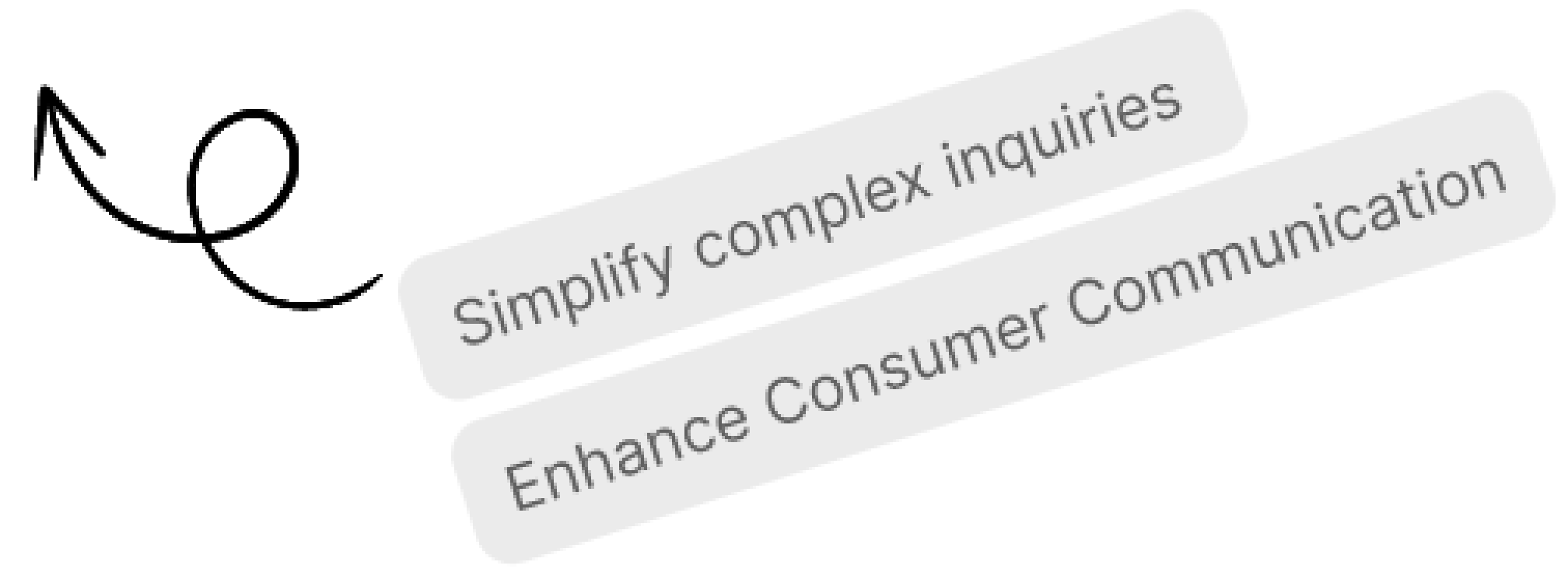 Simplify complex inquiries

Enhance Consumer Communication